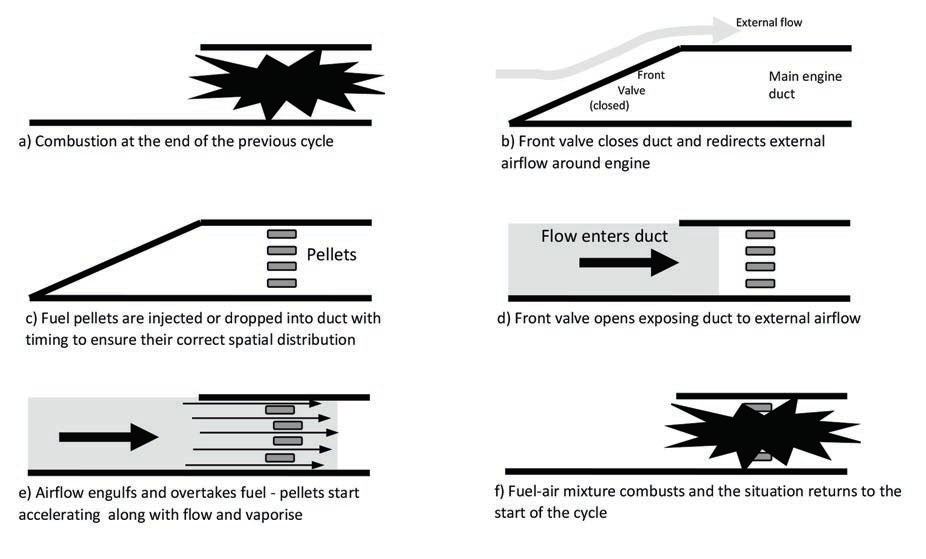 a) Combustion at the end of the previous cycle

External flow

Front Valve (closed)

Main engine duct

b) Front valve closes duct and redirects external airflow around engine

Pellets

c) Fuel pellets are injected or dropped into duct with timing to ensure their correct spatial distribution

Flow enters duct

d) Front valve opens exposing duct to external airflow

e) Airflow engulfs and overtakes fuel - pellets start accelerating along with flow and vaporise

f) Fuel-air mixture combusts and the situation returns to the start of the cycle